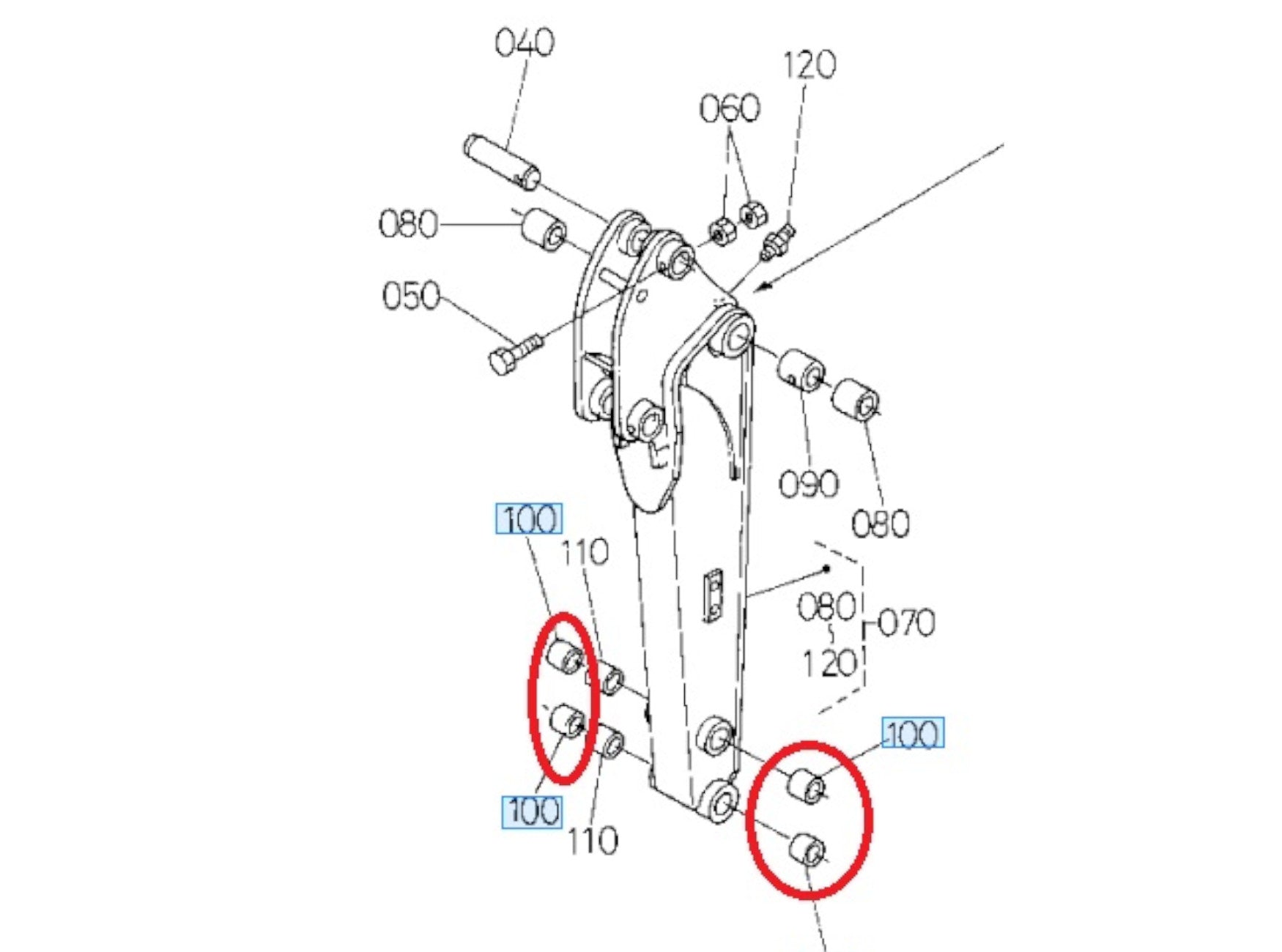 040
120
060
080
050
090
080
100
110
080
070
120
100
100
110