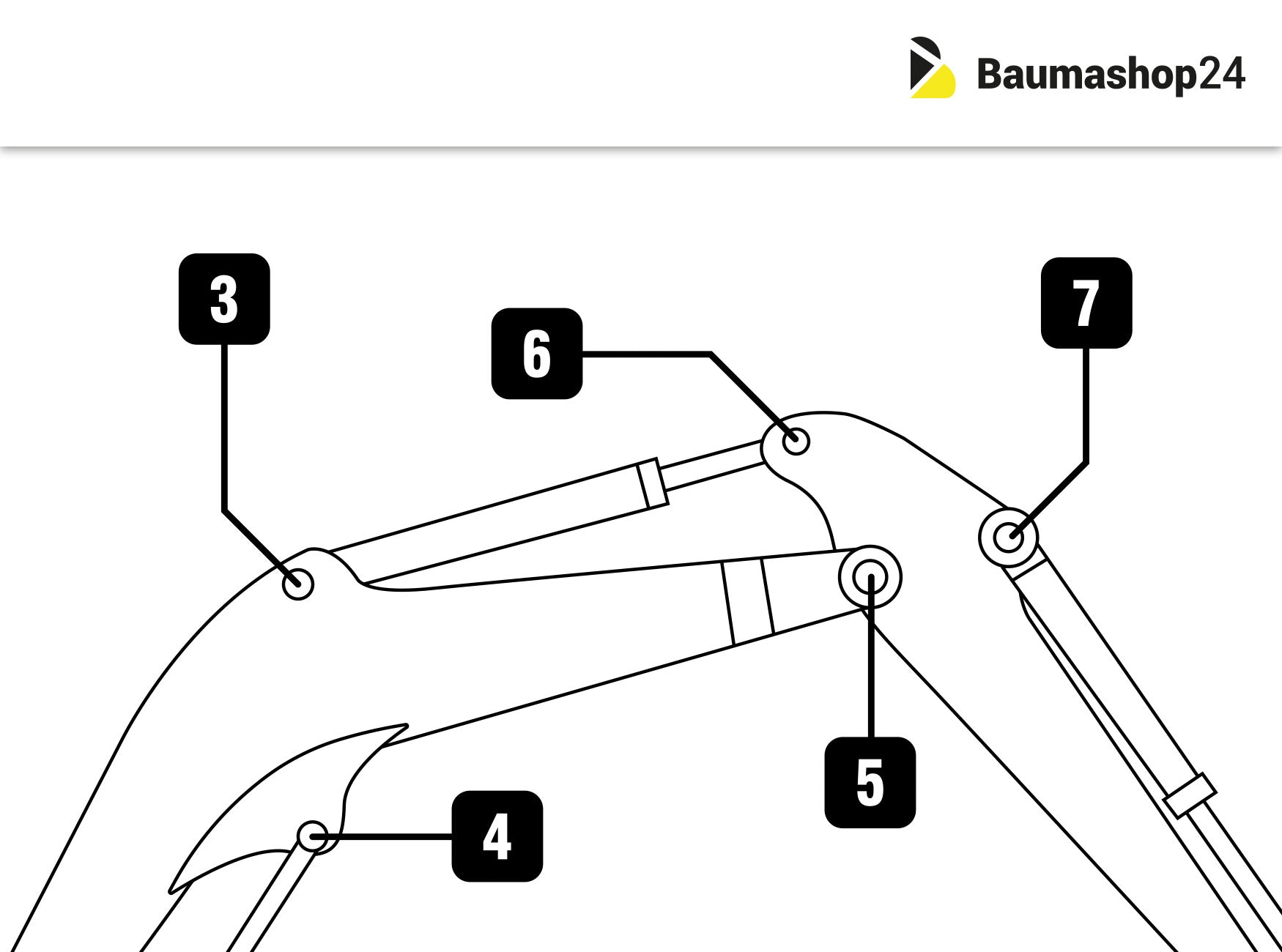 Baumashop24

3

6

7

5

4