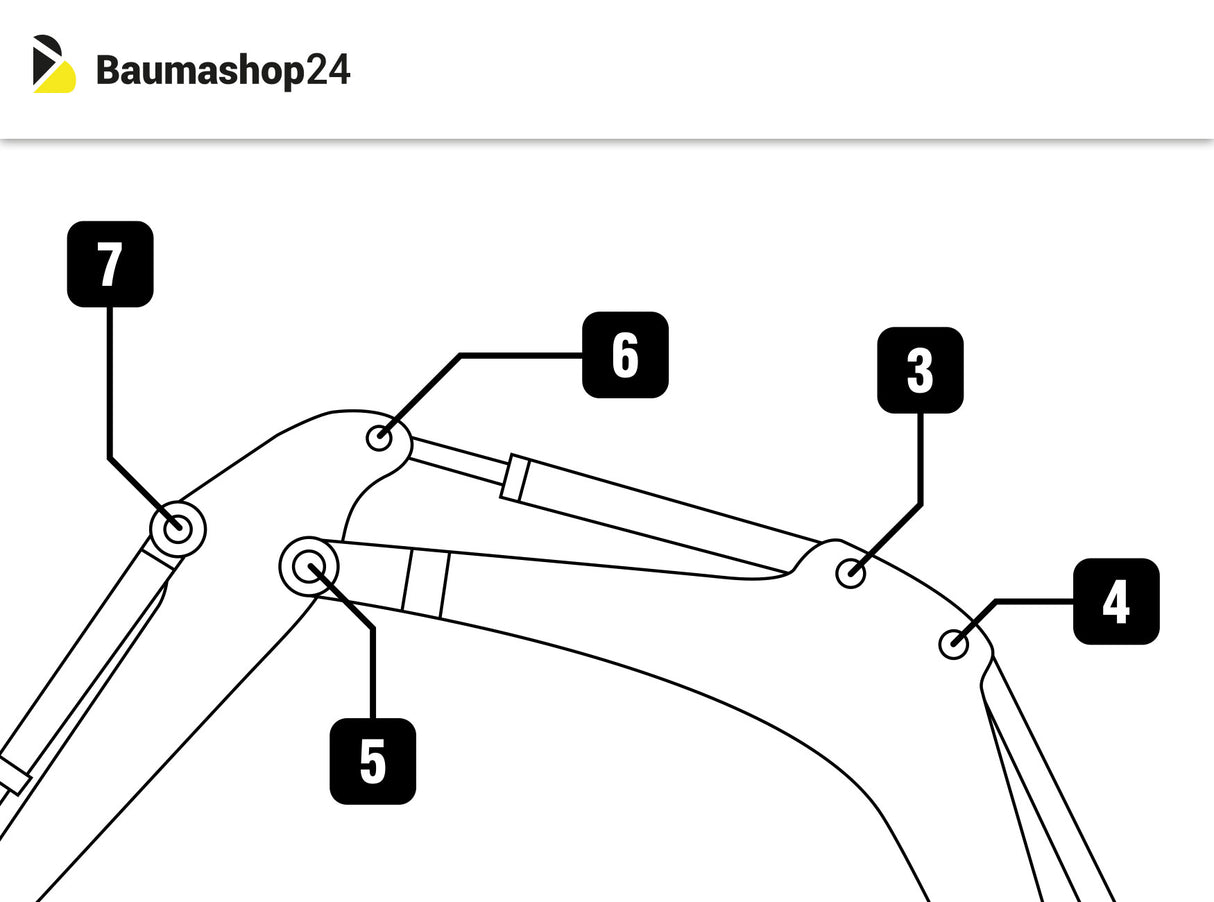 Baumashop24

7

6

3

4

5