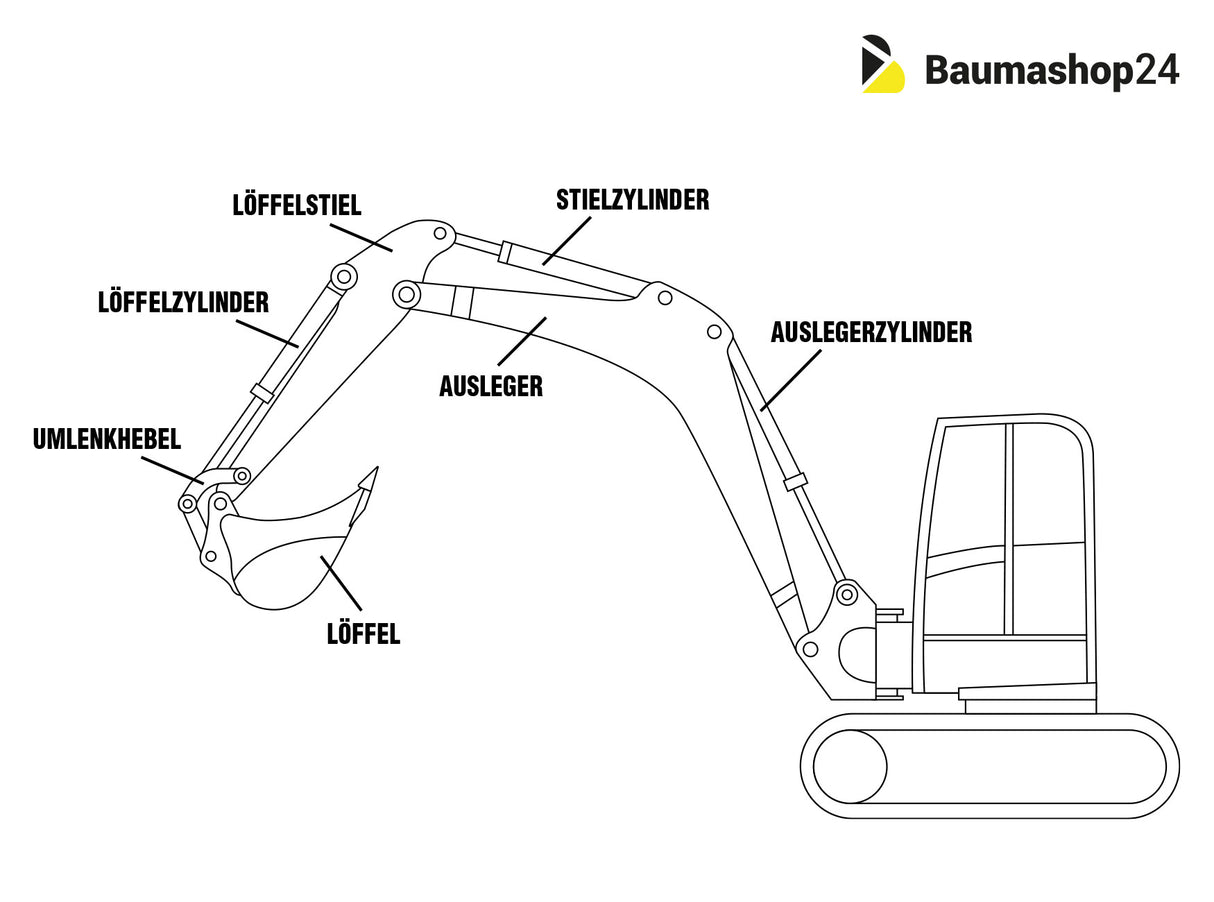 Baumashop24

LÖFFELSTIEL

STIELZYLINDER

LÖFFELZYLINDER

AUSLEGERZYLINDER

AUSLEGER

UMLENKHEBEL

LÖFFEL