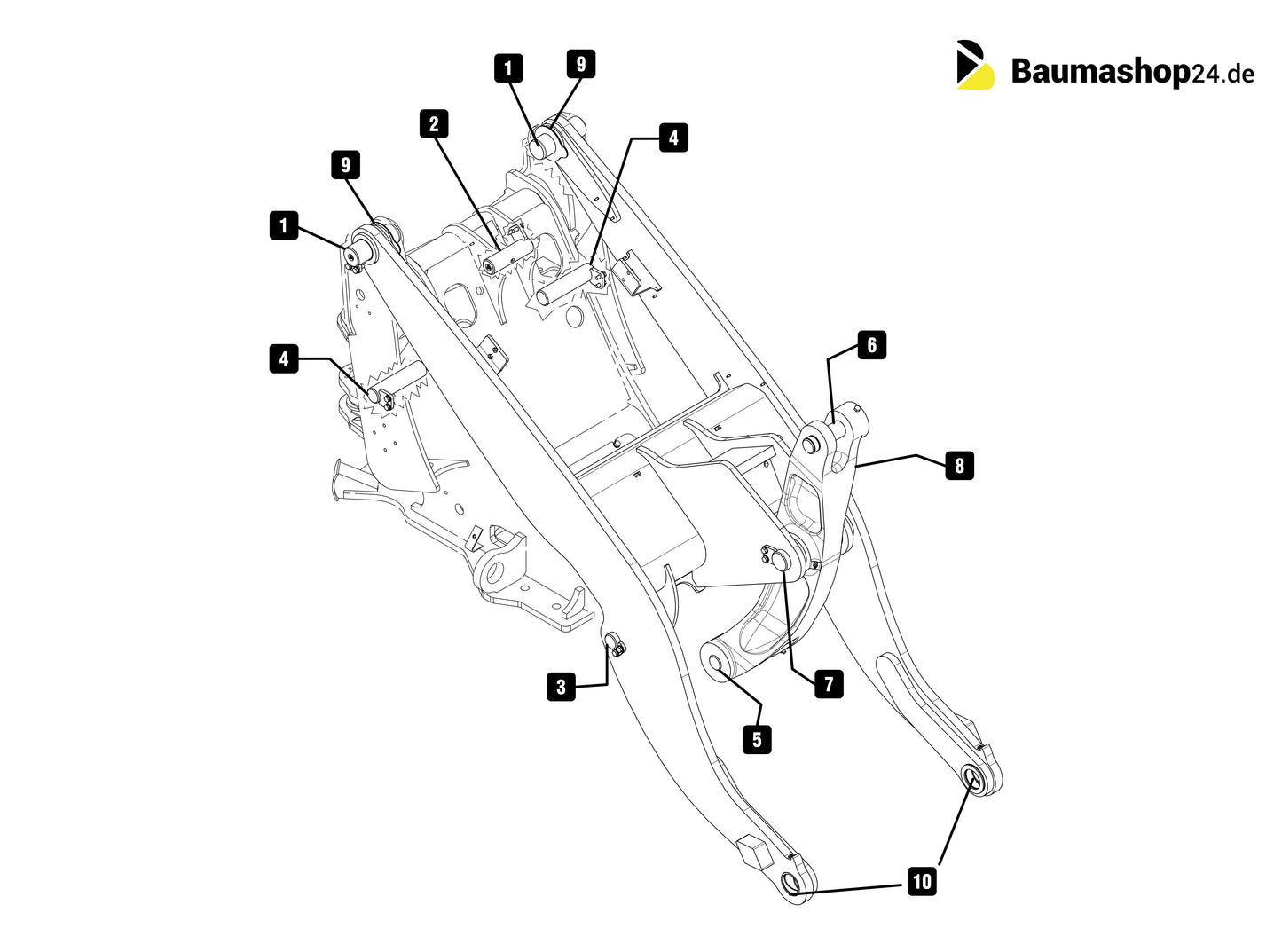 Baumashop24.de

1
9
2
4
9
1
4
6
8
3
7
5
10