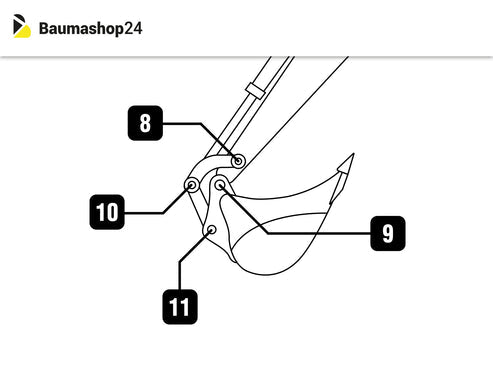 Baumashop24

8

10

9

11